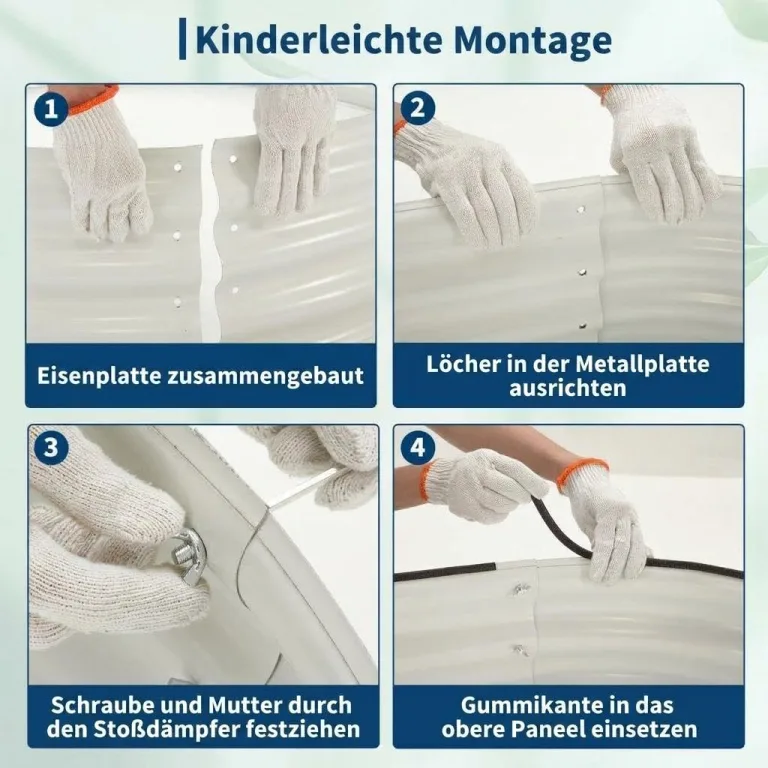 Kinderleichte Montage

1

Eisenplatte zusammengebaut

2

Löcher in der Metallplatte ausrichten

3

Schraube und Mutter durch den Stoßdämpfer festziehen

4

Gummikante in das obere Paneel einsetzen