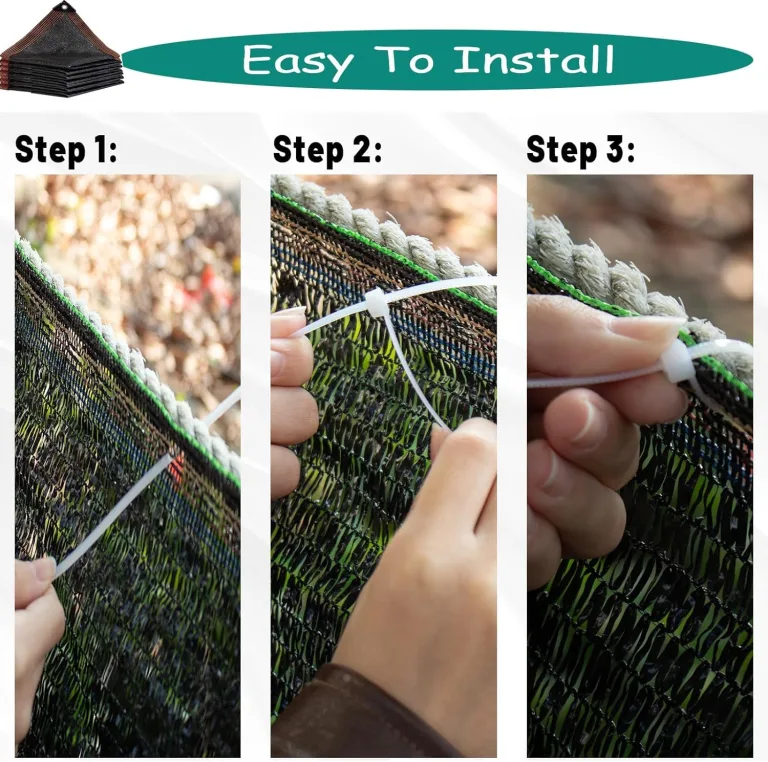 Easy To Install

Step 1:

Step 2:

Step 3: