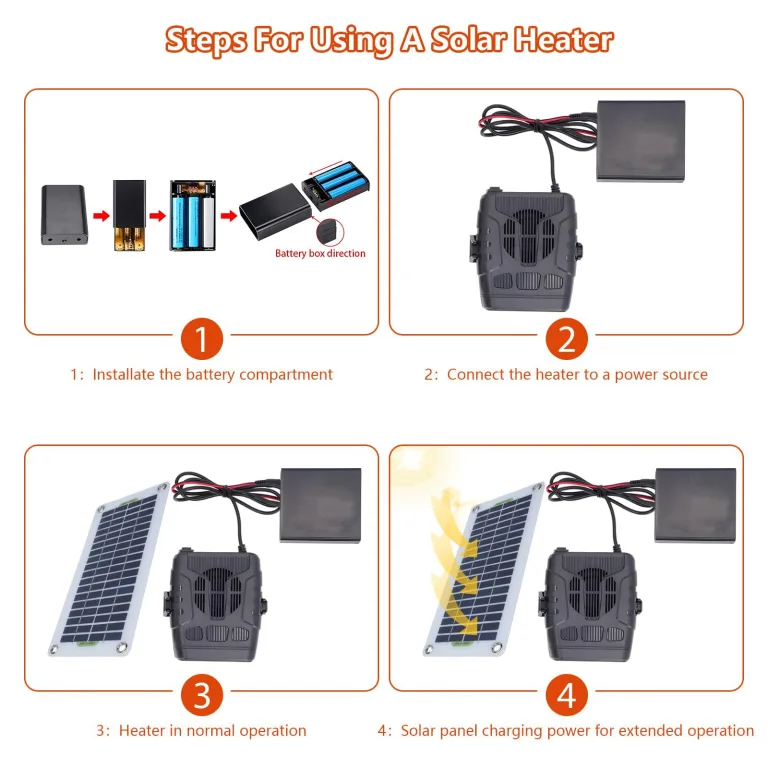 Steps For Using A Solar Heater

Battery box direction

1

1: Installate the battery compartment

2

2: Connect the heater to a power source

3

3: Heater in normal operation

4

4: Solar panel charging power for extended operation