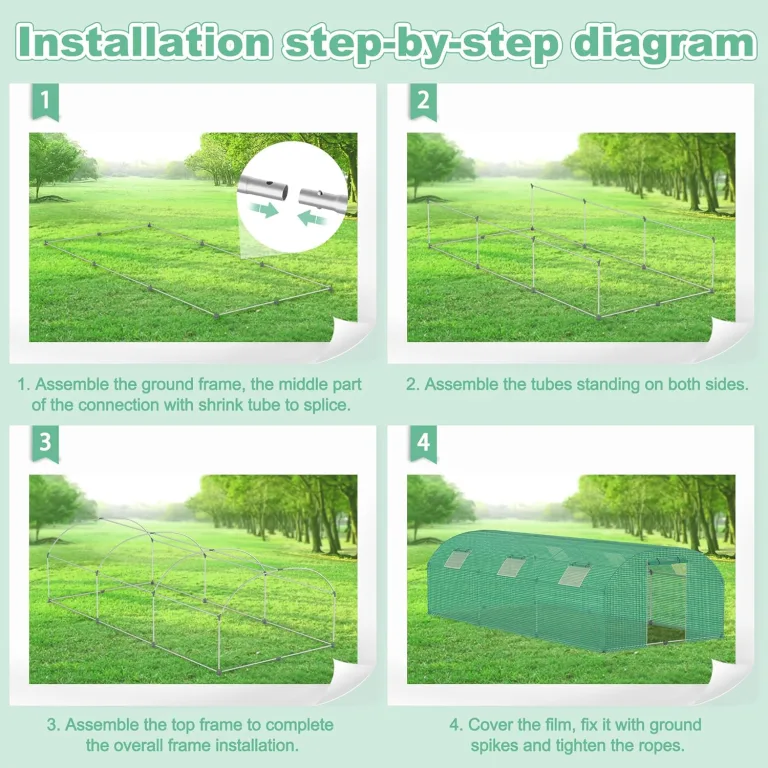 Installation step-by-step diagram

1

1. Assemble the ground frame, the middle part of the connection with shrink tube to splice.

2

2. Assemble the tubes standing on both sides.

3

3. Assemble the top frame to complete the overall frame installation.

4

4. Cover the film, fix it with ground spikes and tighten the ropes.